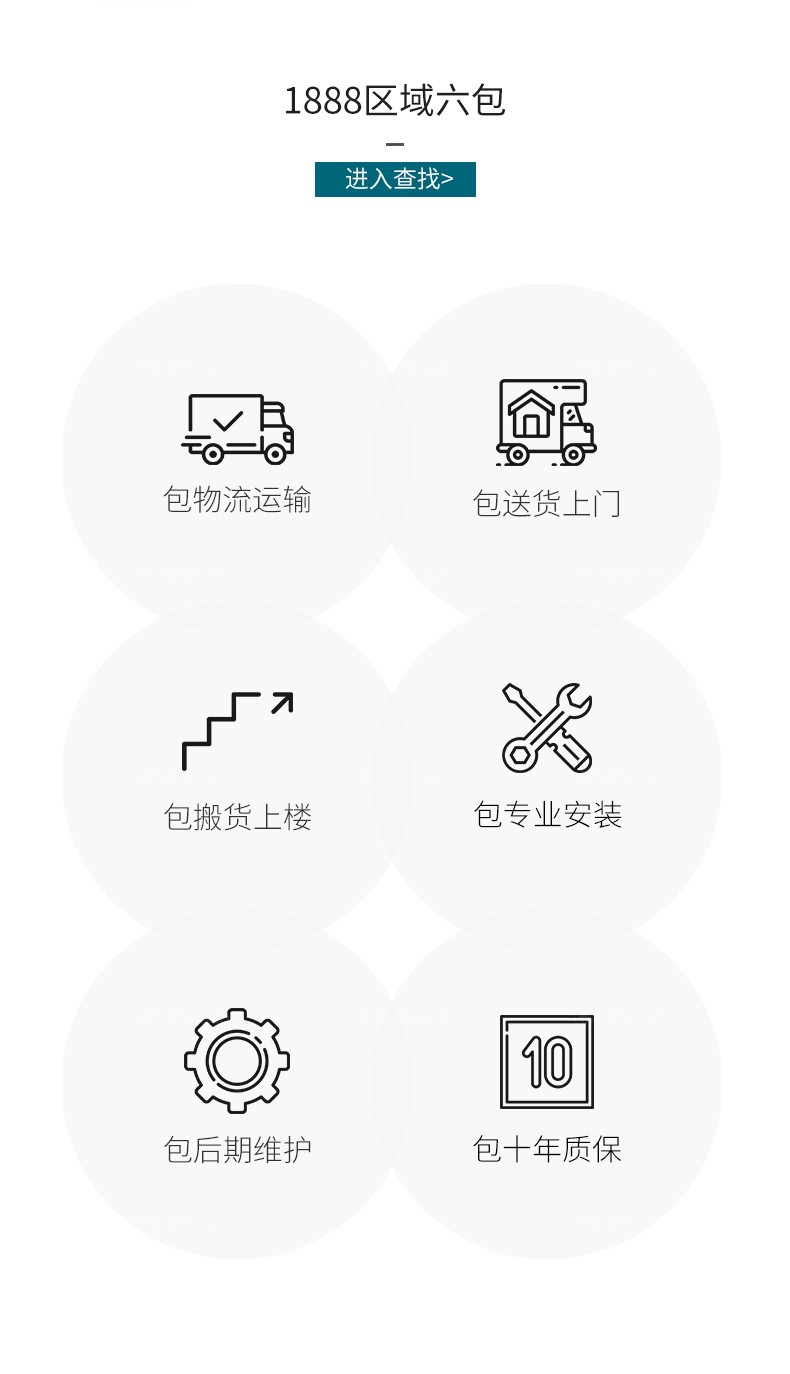 1888区域六包

-

进入查找>

包物流运输

包送货上门

包搬货上楼

包专业安装

包后期维护

10

包十年质保