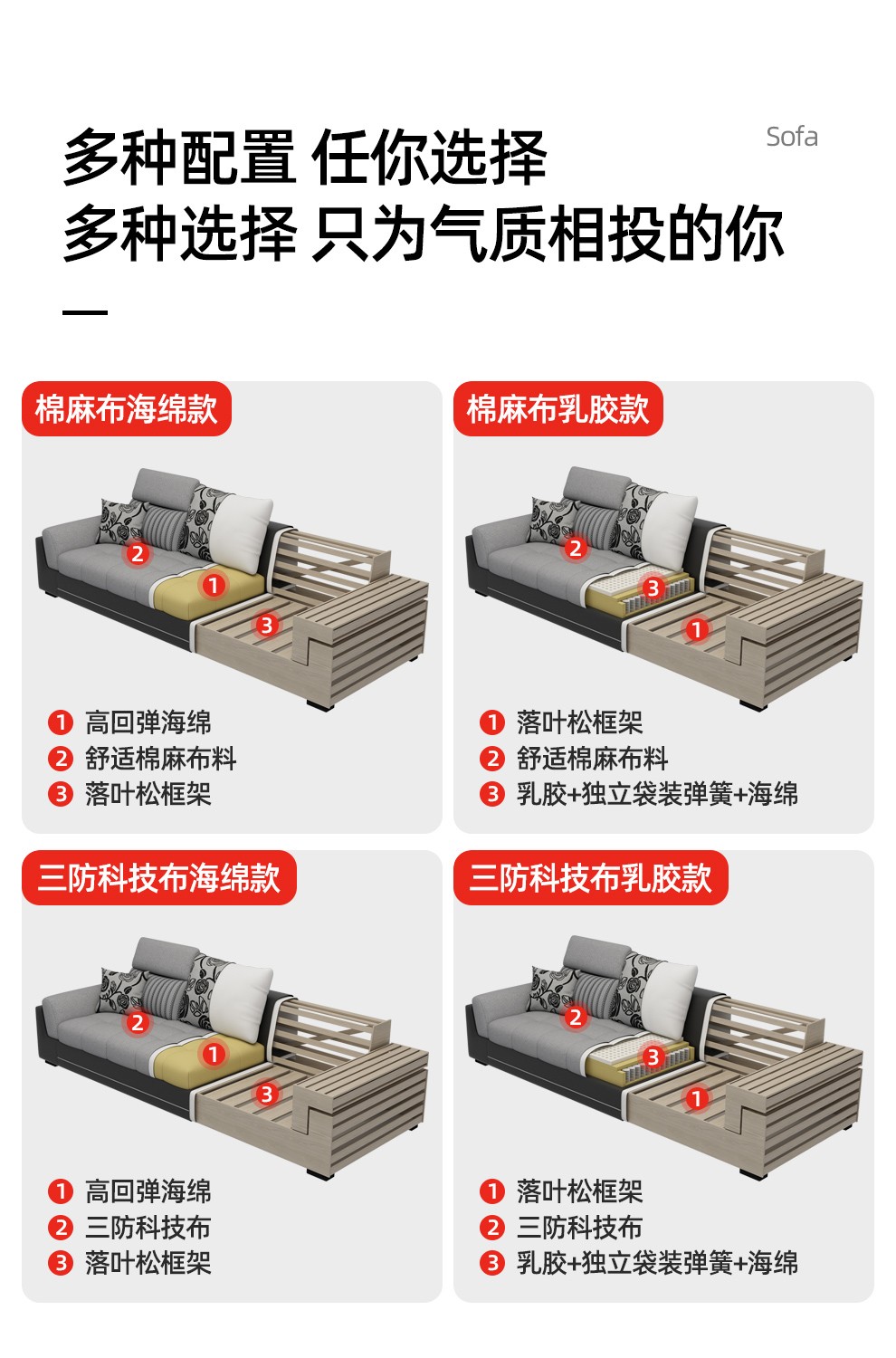 多种配置 任你选择
多种选择 只为气质相投的你

Sofa

棉麻布海绵款

2
1
3

1 高回弹海绵
2 舒适棉麻布料
3 落叶松框架

棉麻布乳胶款

2
3
1

1 落叶松框架
2 舒适棉麻布料
3 乳胶+独立袋装弹簧+海绵

三防科技布海绵款

2
1
3

1 高回弹海绵
2 三防科技布
3 落叶松框架

三防科技布乳胶款

2
3
1

1 落叶松框架
2 三防科技布
3 乳胶+独立袋装弹簧+海绵