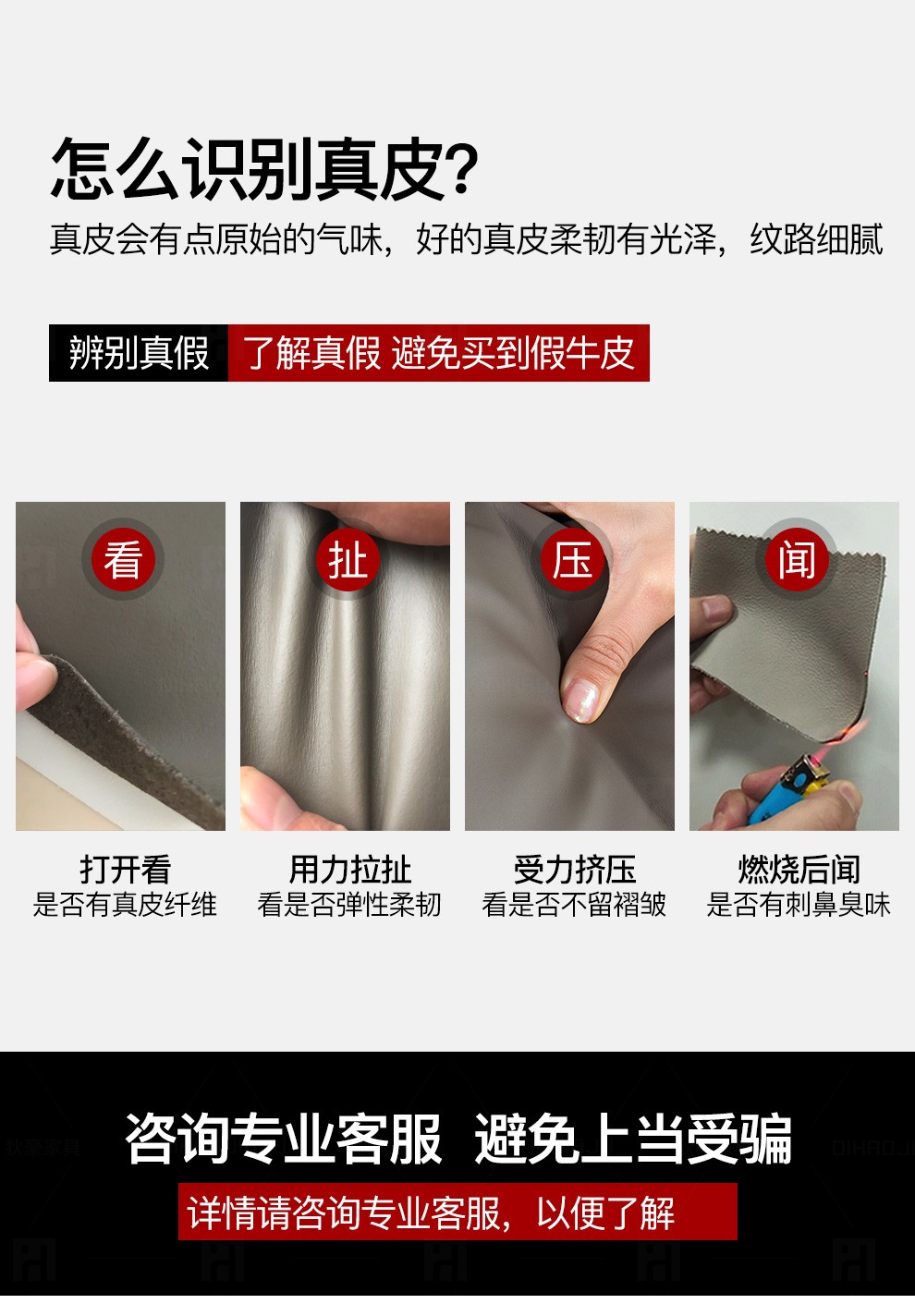 怎么识别真皮?
真皮会有点原始的气味，好的真皮柔韧有光泽，纹路细腻

辨别真假 了解真假 避免买到假牛皮

看
扯
压
闻

打开看
是否有真皮纤维

用力拉扯
看是否弹性柔韧

受力挤压
看是否不留褶皱

燃烧后闻
是否有刺鼻臭味

咨询专业客服 避免上当受骗
详情请咨询专业客服，以便了解